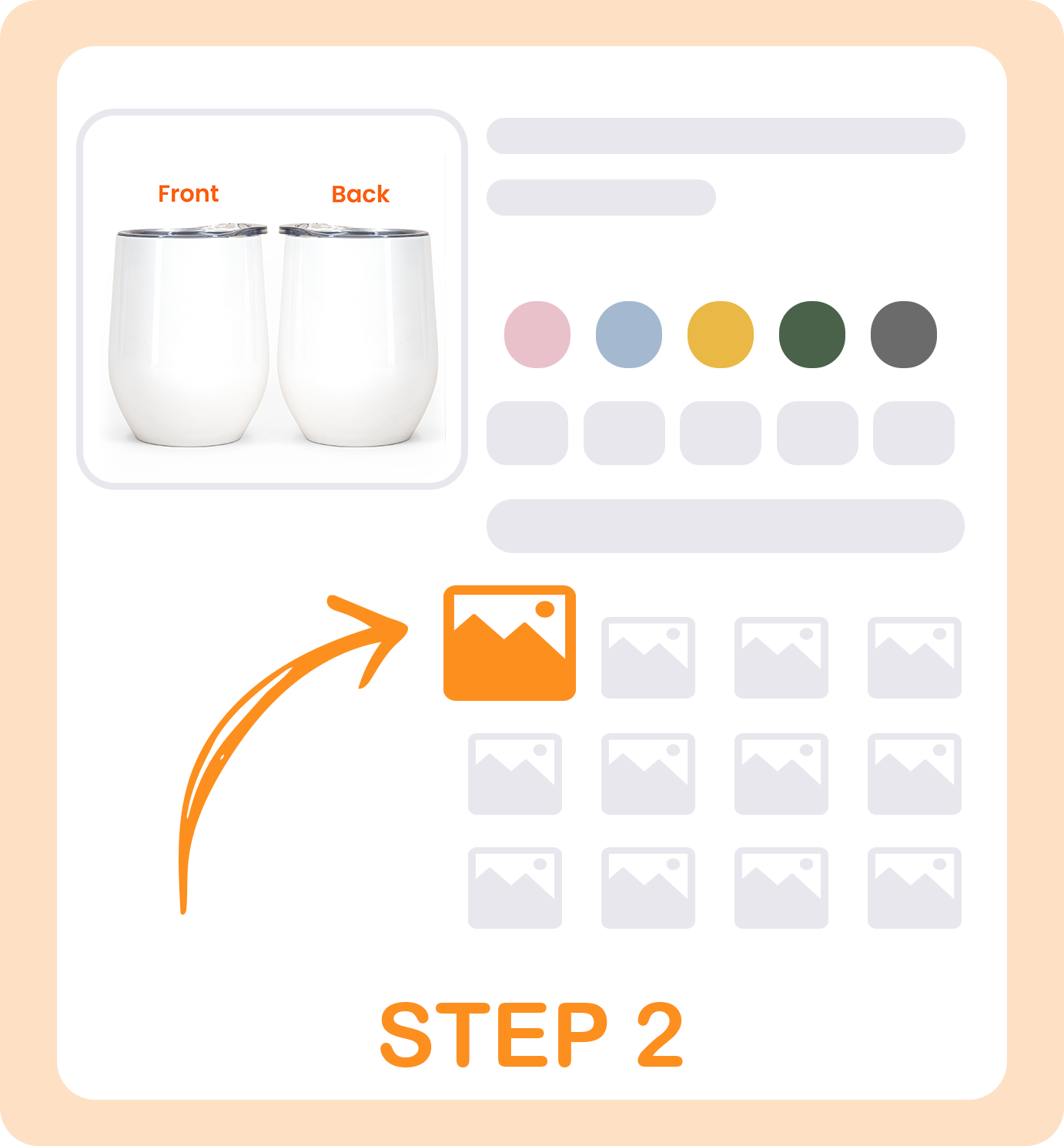 Front
Back

STEP 2